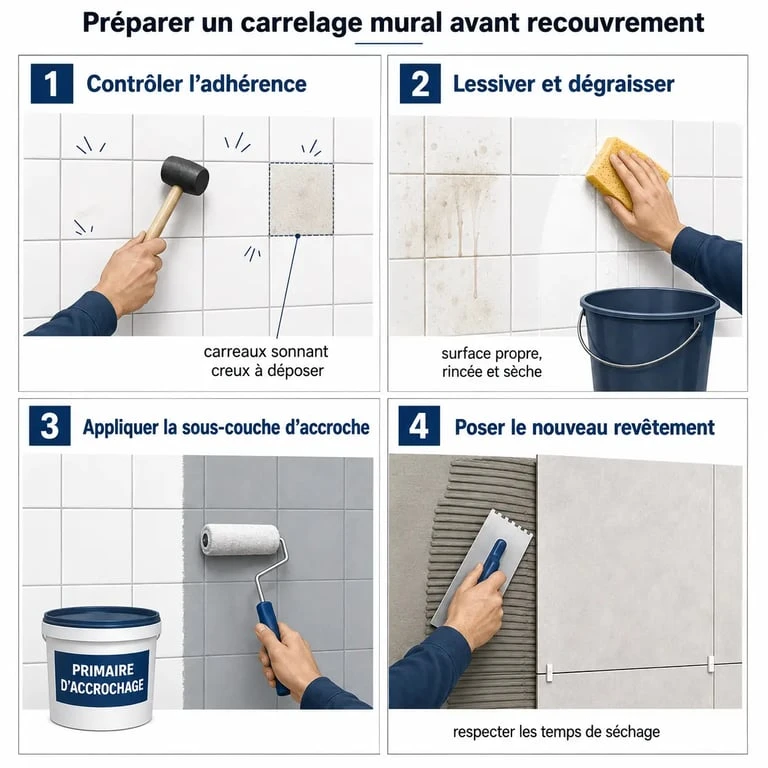 Préparer un carrelage mural avant recouvrement

1 Contrôler l'adhérence

carreaux sonnant creux à déposer

2 Lessiver et dégraisser

surface propre, rincée et sèche

3 Appliquer la sous-couche d'accroche

PRIMAIRE D'ACCROCHAGE

4 Poser le nouveau revêtement

respecter les temps de séchage