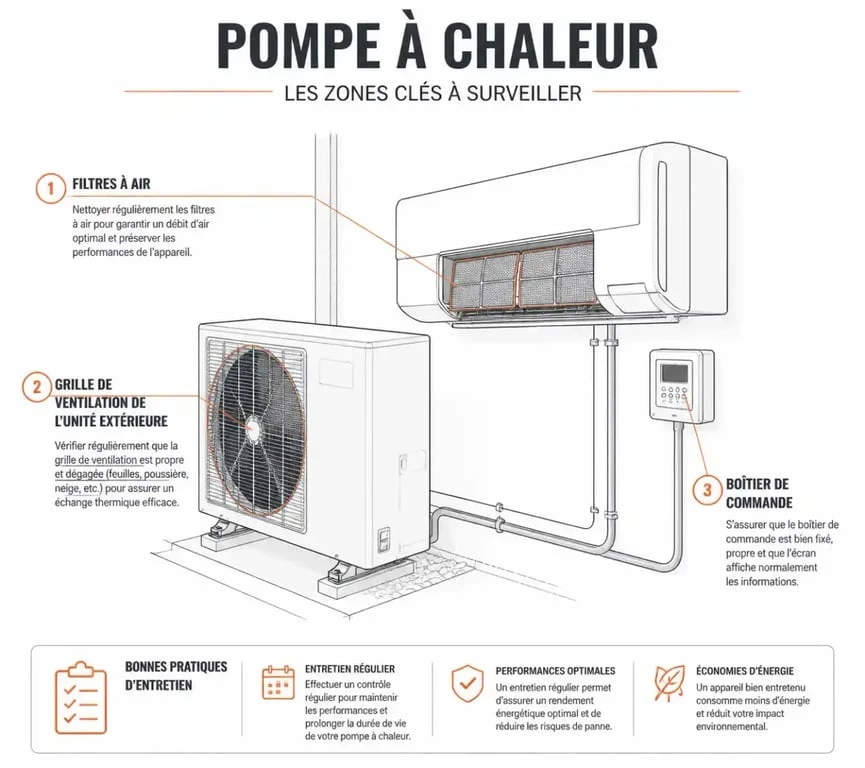 POMPE À CHALEUR

LES ZONES CLÉS À SURVEILLER

1 FILTRES À AIR

Nettoyer régulièrement les filtres à air pour garantir un débit d'air optimal et préserver les performances de l'appareil.

2 GRILLE DE VENTILATION DE L'UNITÉ EXTÉRIEURE

Vérifier régulièrement que la grille de ventilation est propre et dégagée (feuilles, poussière, neige, etc.) pour assurer un échange thermique efficace.

3 BOÎTIER DE COMMANDE

S'assurer que le boîtier de commande est bien fixé, propre et que l'écran affiche normalement les informations.

BONNES PRATIQUES D'ENTRETIEN

ENTRETIEN RÉGULIER
Effectuer un contrôle régulier pour maintenir les performances et prolonger la durée de vie de votre pompe à chaleur.

PERFORMANCES OPTIMALES
Un entretien régulier permet d'assurer un rendement énergétique optimal et de réduire les risques de panne.

ÉCONOMIES D'ÉNERGIE
Un appareil bien entretenu consomme moins d'énergie et réduit votre impact environnemental.