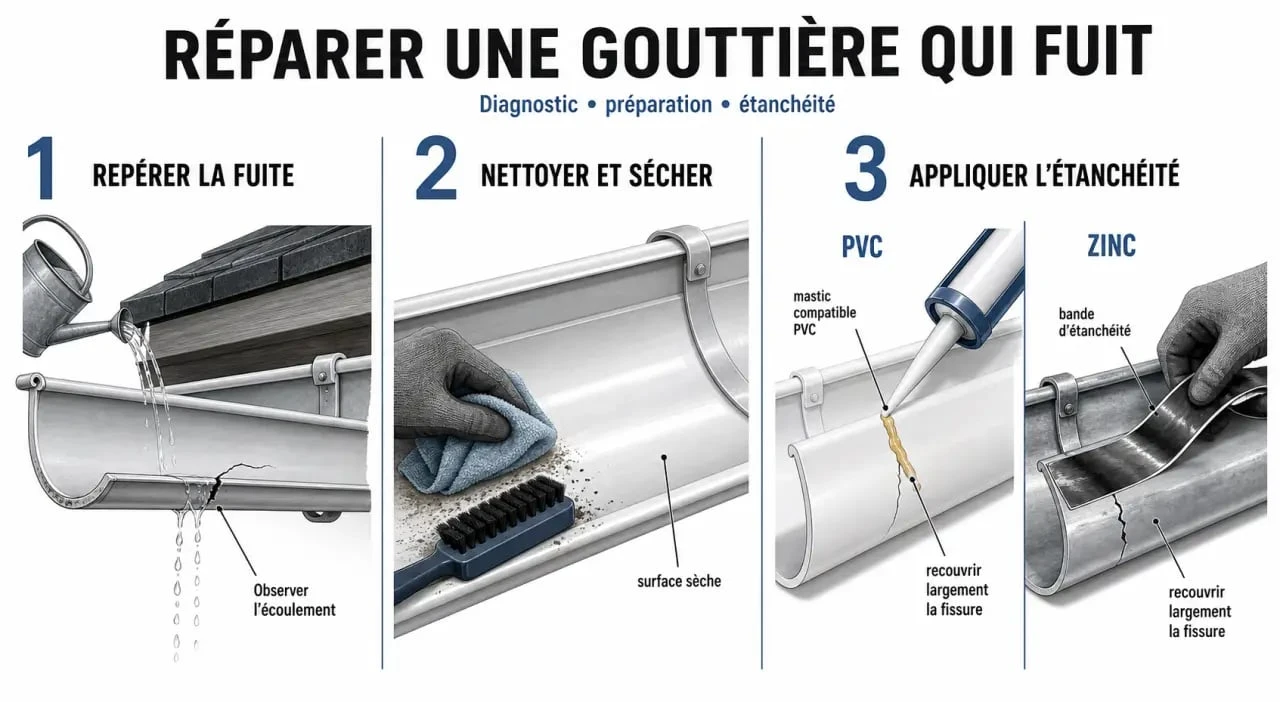 RÉPARER UNE GOUTTIÈRE QUI FUIT

Diagnostic • préparation • étanchéité

1 REPÉRER LA FUITE

Observer l'écoulement

2 NETTOYER ET SÉCHER

surface sèche

3 APPLIQUER L'ÉTANCHÉITÉ

PVC

mastic compatible PVC

recouvrir largement la fissure

ZINC

bande d'étanchéité

recouvrir largement la fissure