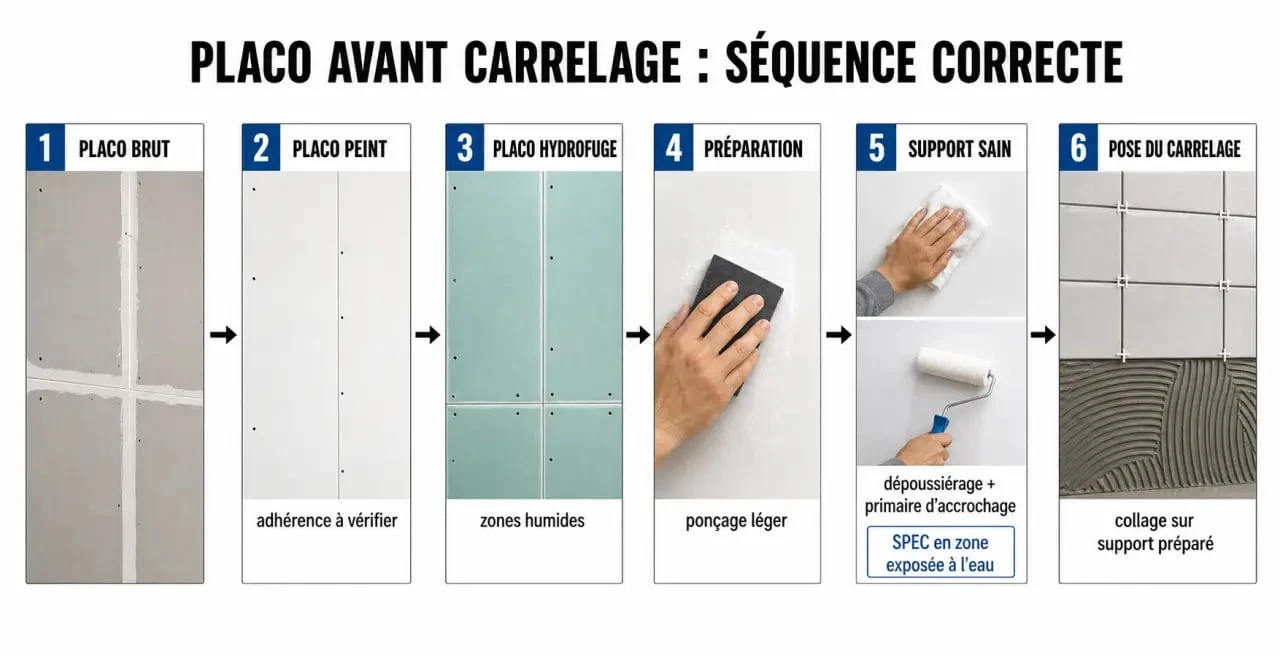 PLACO AVANT CARRELAGE : SÉQUENCE CORRECTE

1 PLACO BRUT

2 PLACO PEINT

adhérence à vérifier

3 PLACO HYDROFUGE

zones humides

4 PRÉPARATION

ponçage léger

5 SUPPORT SAIN

dépoussiérage + primaire d'accrochage

SPEC en zone exposée à l'eau

6 POSE DU CARRELAGE

collage sur support préparé